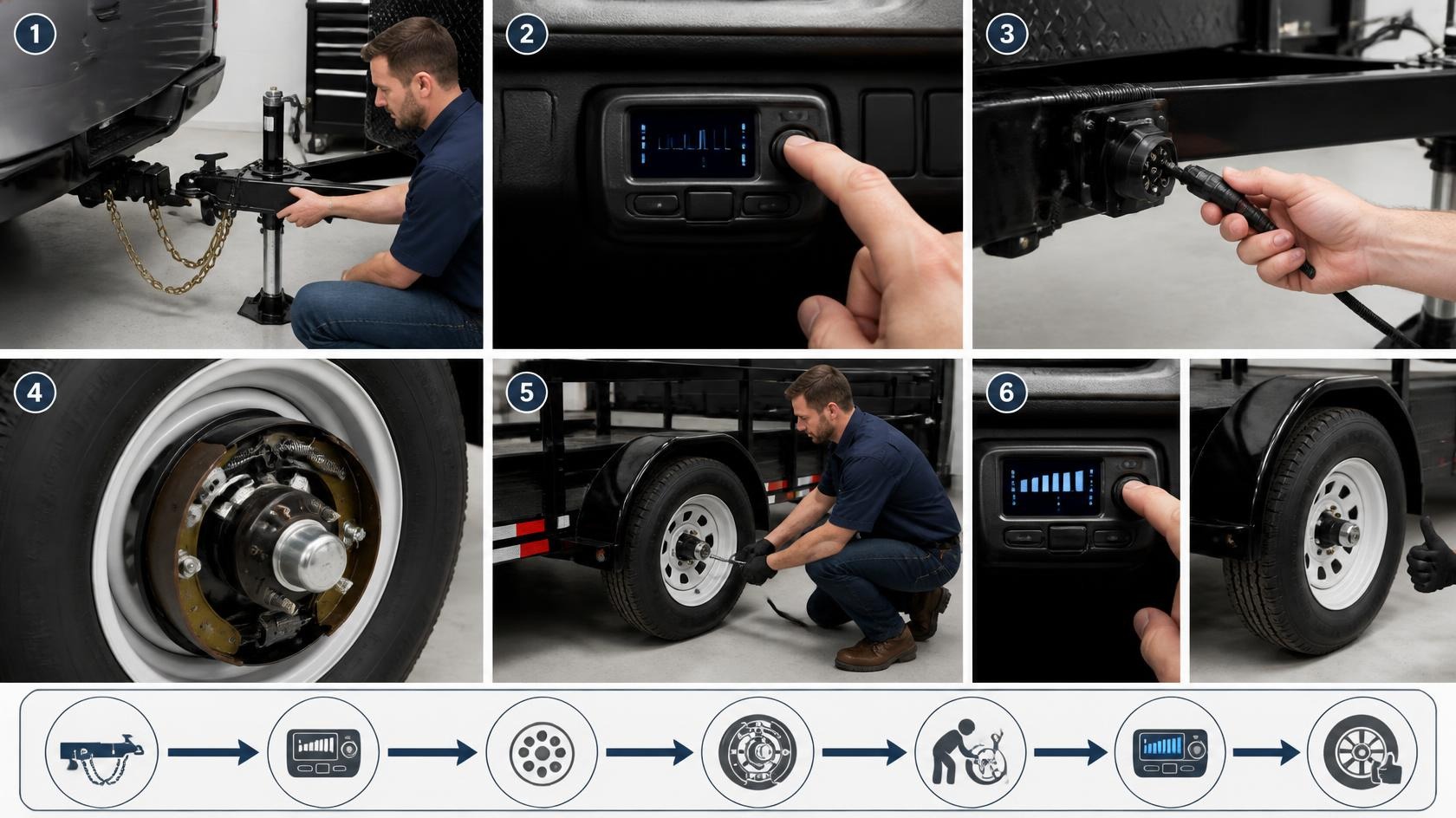 1

2

3

4

5

6